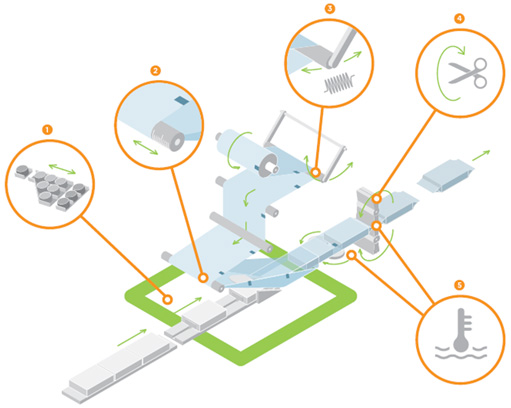 1
2
3
4
5